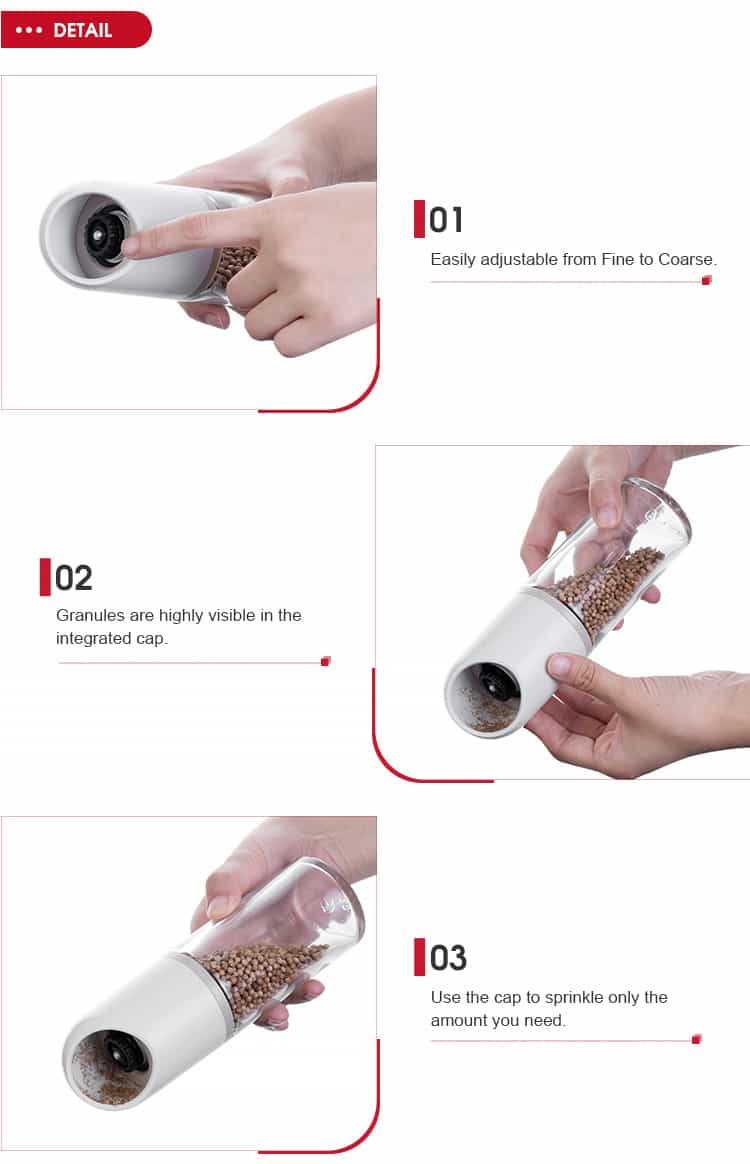 DETAIL

01
Easily adjustable from Fine to Coarse.

02
Granules are highly visible in the integrated cap.

03
Use the cap to sprinkle only the amount you need.