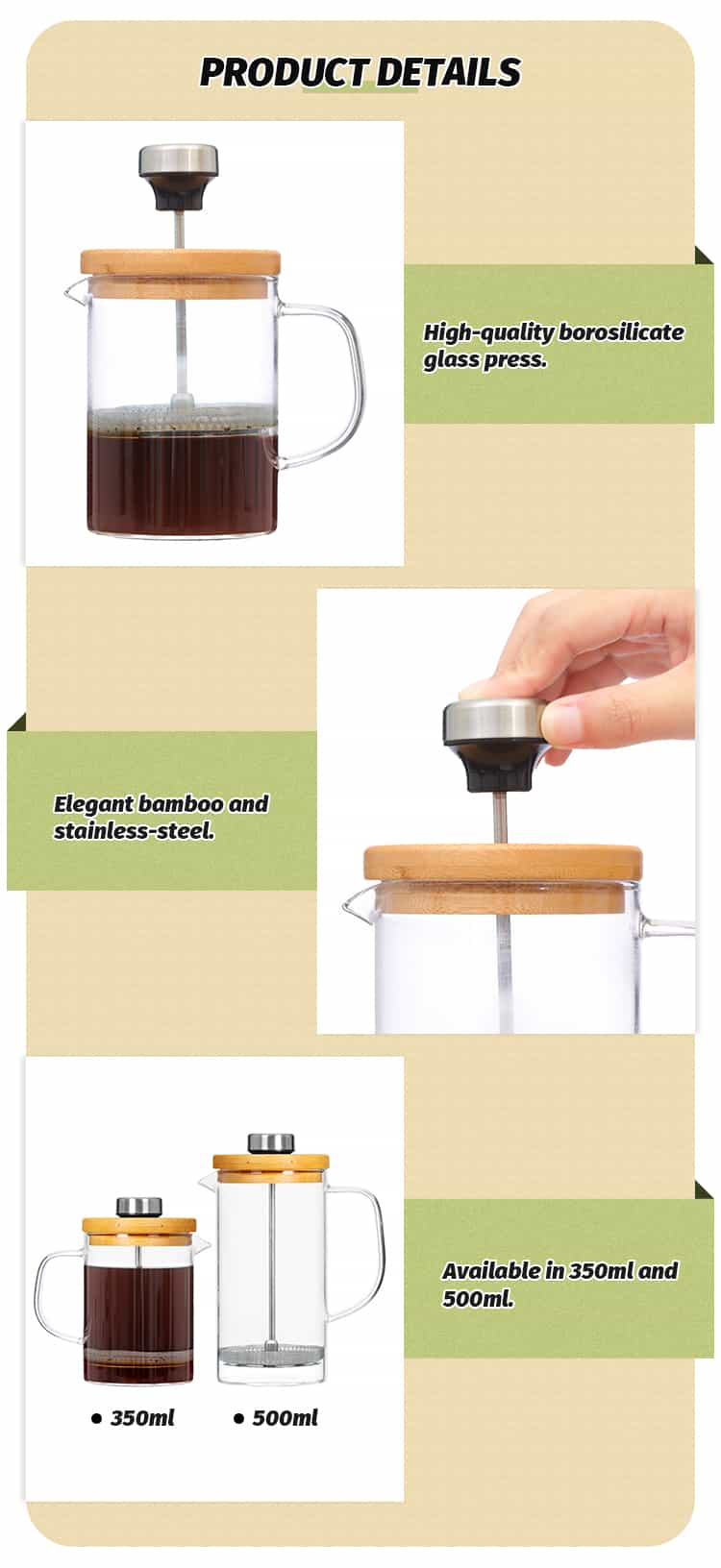 PRODUCT DETAILS

High-quality borosilicate glass press.

Elegant bamboo and stainless-steel.

Available in 350ml and 500ml.

● 350ml ● 500ml